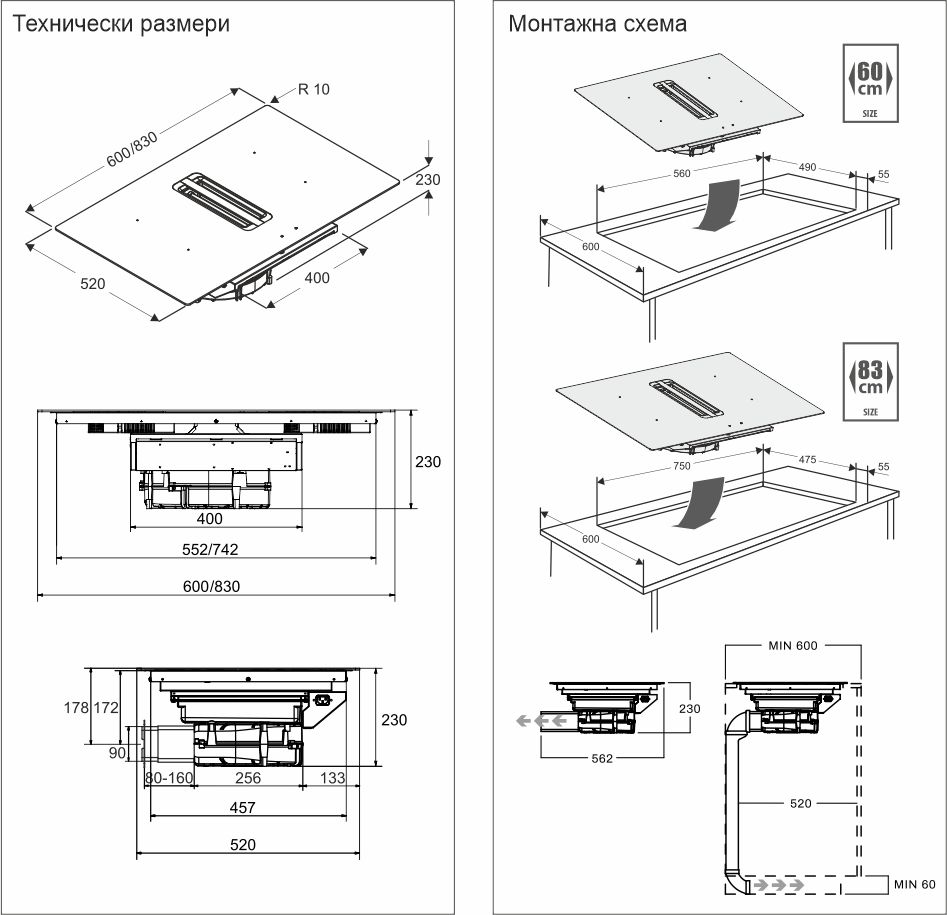 Технически размери

R 10
600/830
230
520
400

230
400
552/742
600/830

178
172
90
230
80-160
256
133
457
520

Монтажна схема

60 cm SIZE
560
490
55
600

83 cm SIZE
750
475
55
600

230
562

MIN 600
520
MIN 60