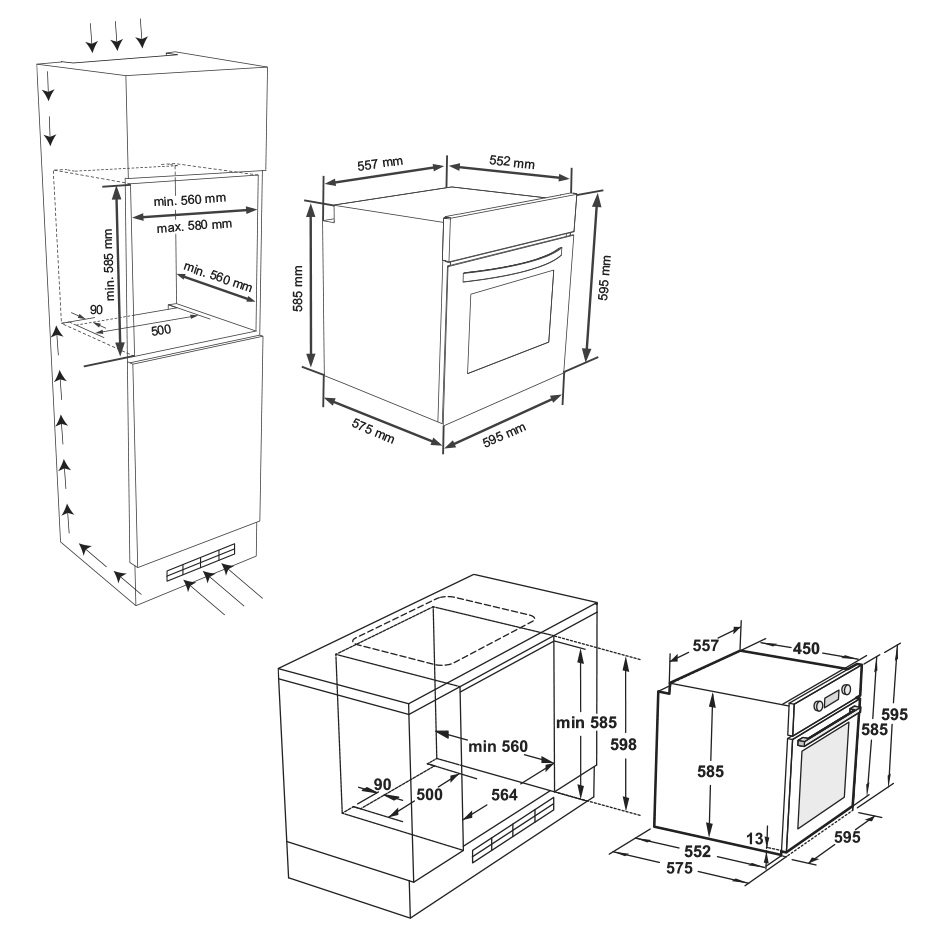 min. 560 mm
max. 580 mm
min. 585 mm
min. 560 mm
90
500

557 mm
552 mm
585 mm
595 mm
575 mm
595 mm

min 585
598
min 560
90
500
564

557
450
595
585
585
13
552
575
595